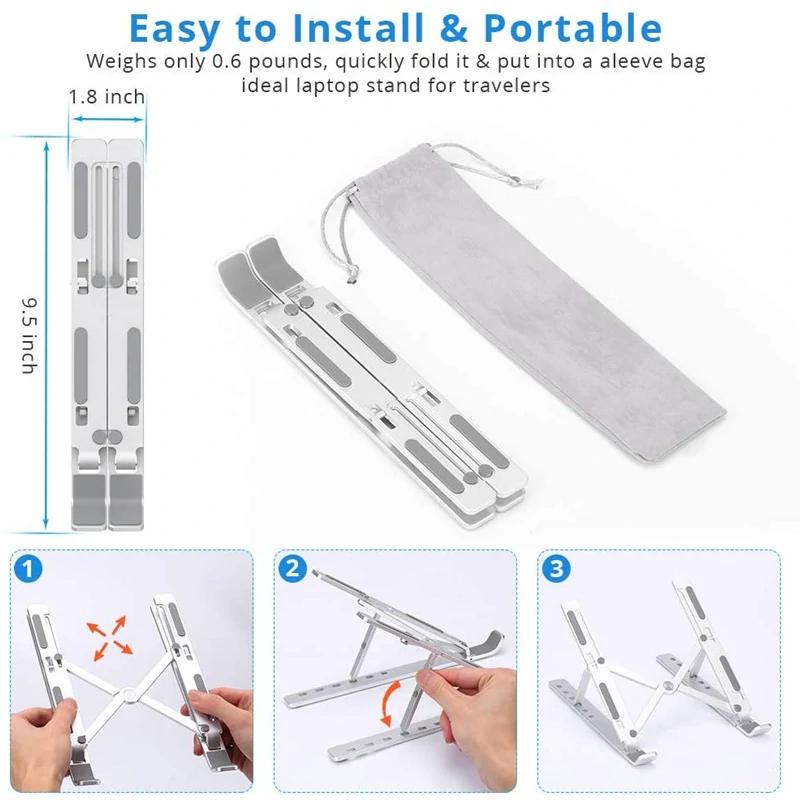 Easy to Install & Portable

Weighs only 0.6 pounds, quickly fold it & put into a aleeve bag ideal laptop stand for travelers

1.8 inch

9.5 inch

1

2

3