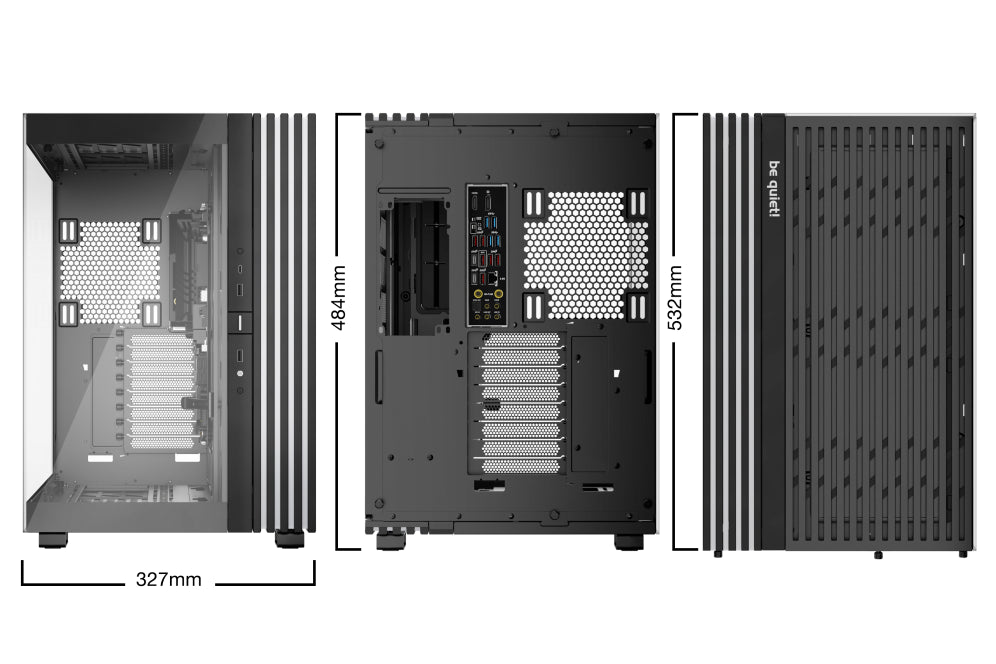 327mm

484mm

532mm

be quiet!