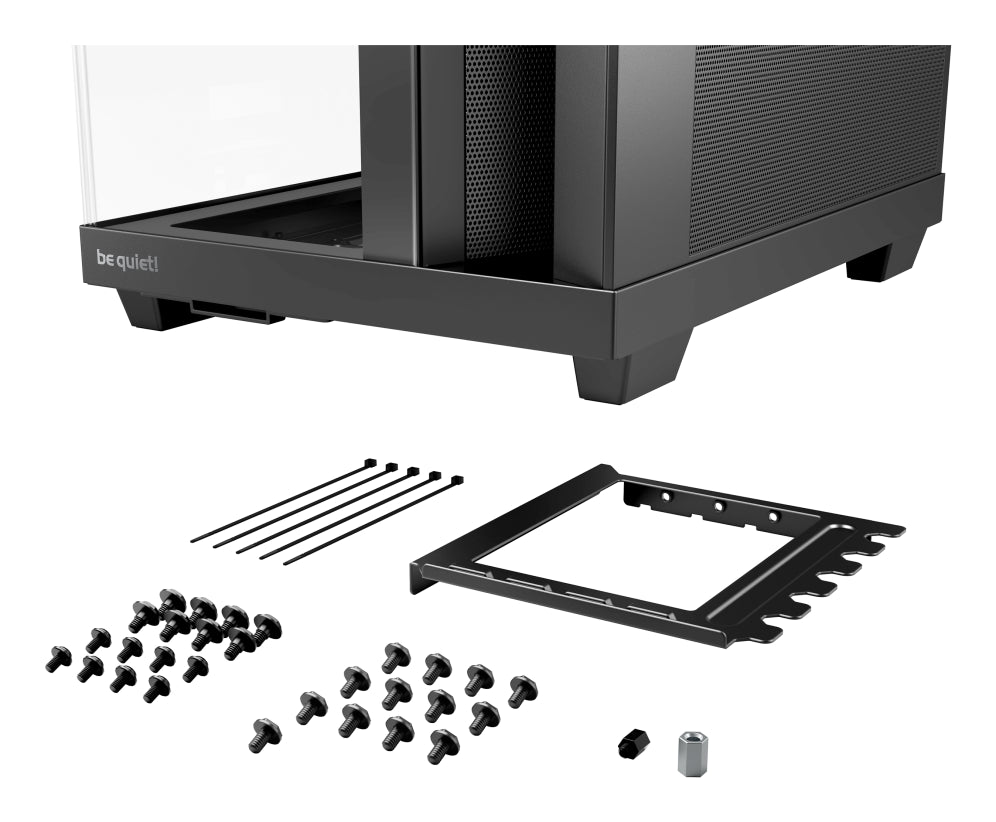 be quiet!